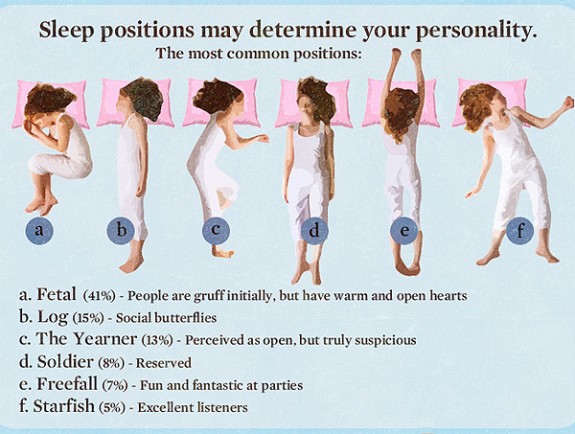 Sleep positions may determine your personality.
The most common positions:

a b c d e f

a. Fetal (41%) - People are gruff initially, but have warm and open hearts
b. Log (15%) - Social butterflies
c. The Yearner (13%) - Perceived as open, but truly suspicious
d. Soldier (8%) - Reserved
e. Freefall (7%) - Fun and fantastic at parties
f. Starfish (5%) - Excellent listeners