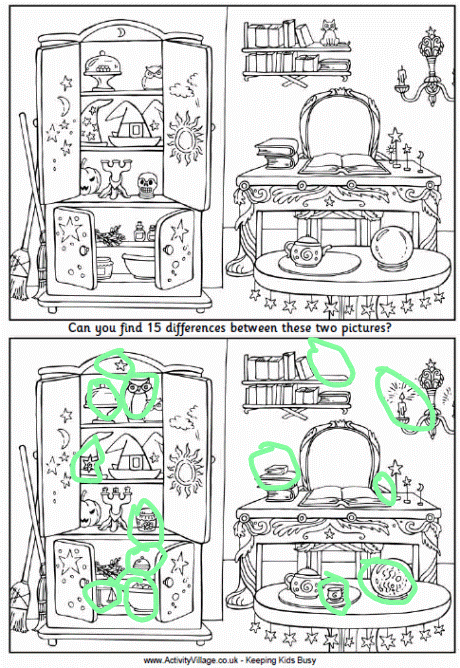 Can you find 15 differences between these two pictures?

www.ActivityVillage.co.uk - Keeping Kids Busy