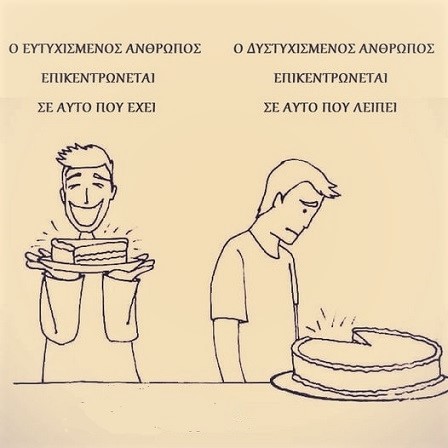 Ο ΕΥΤΥΧΙΣΜΕΝΟΣ ΑΝΘΡΩΠΟΣ
ΕΠΙΚΕΝΤΡΩΝΕΤΑΙ
ΣΕ ΑΥΤΟ ΠΟΥ ΕΧΕΙ

Ο ΔΥΣΤΥΧΙΣΜΕΝΟΣ ΑΝΘΡΩΠΟΣ
ΕΠΙΚΕΝΤΡΩΝΕΤΑΙ
ΣΕ ΑΥΤΟ ΠΟΥ ΛΕΙΠΕΙ